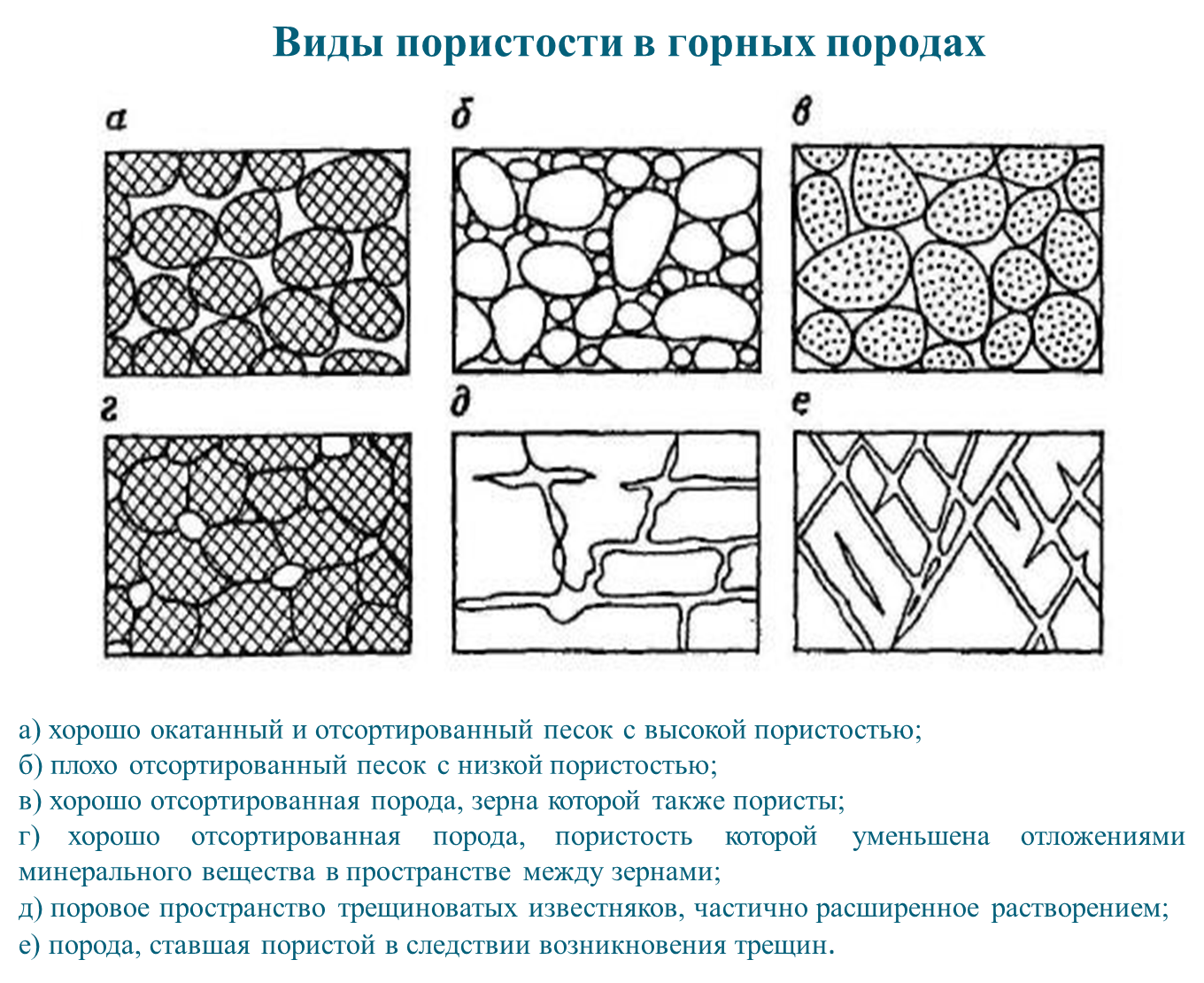 Виды пористости в горных породах

а

б

в

г

д

е

а) хорошо окатанный и отсортированный песок с высокой пористостью;
б) плохо отсортированный песок с низкой пористостью;
в) хорошо отсортированная порода, зерна которой также пористы;
г) хорошо отсортированная порода, пористость которой уменьшена отложениями минерального вещества в пространстве между зернами;
д) поровое пространство трещиноватых известняков, частично расширенное растворением;
е) порода, ставшая пористой в следствии возникновения трещин.